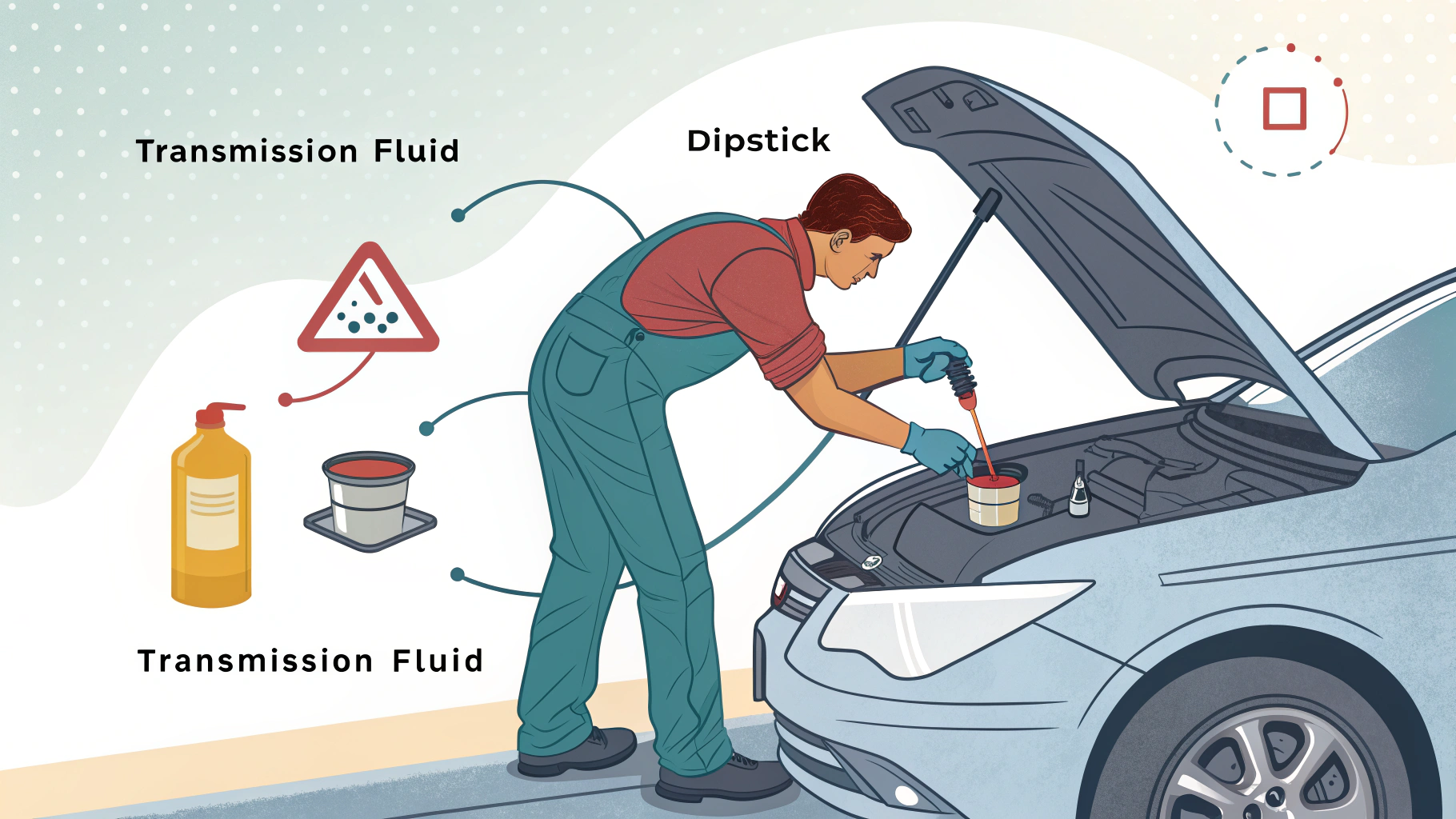 Transmission Fluid

Dipstick

Transmission Fluid